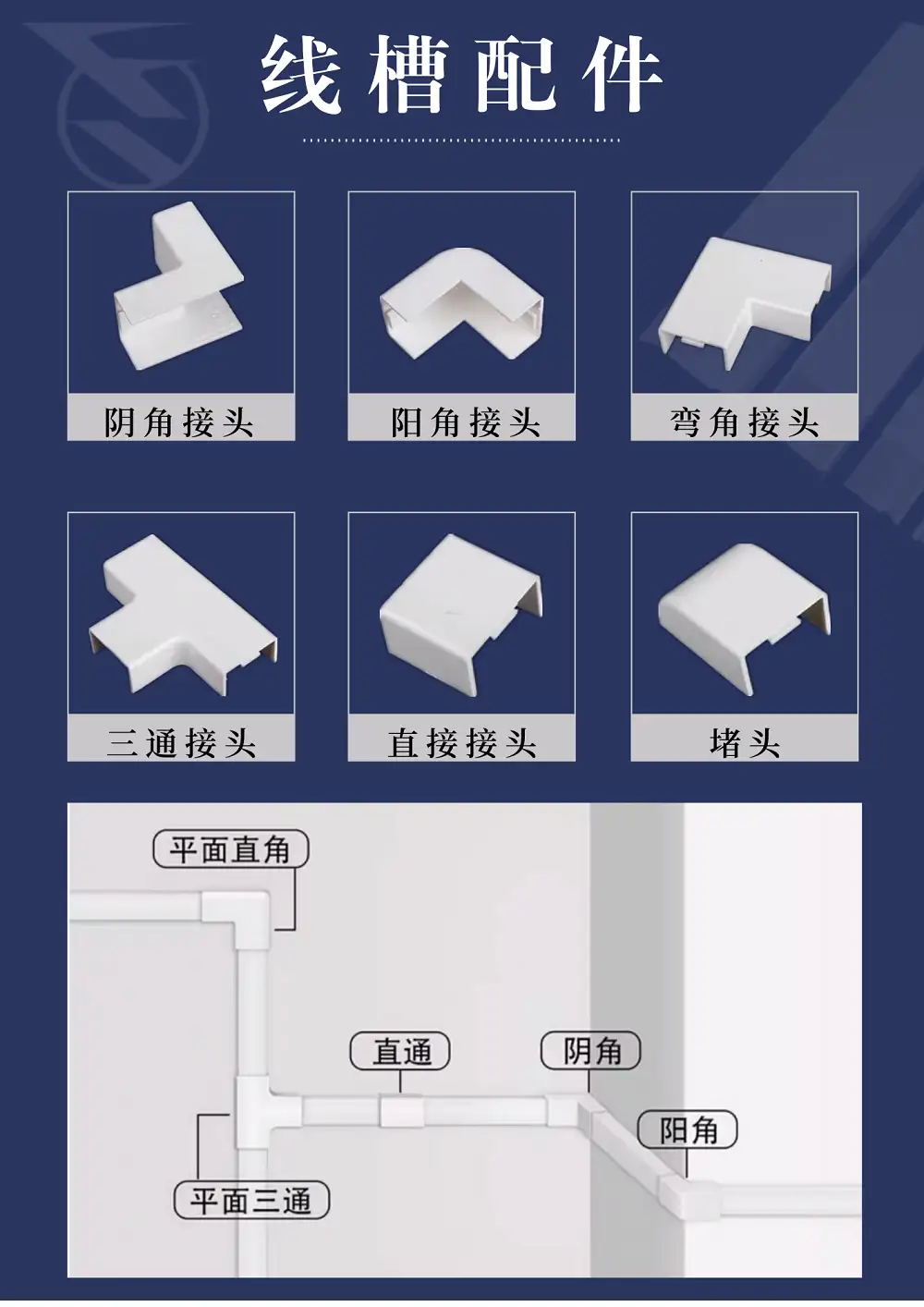 线槽配件

阴角接头

阳角接头

弯角接头

三通接头

直接接头

堵头

平面直角

直通

阴角

阳角

平面三通